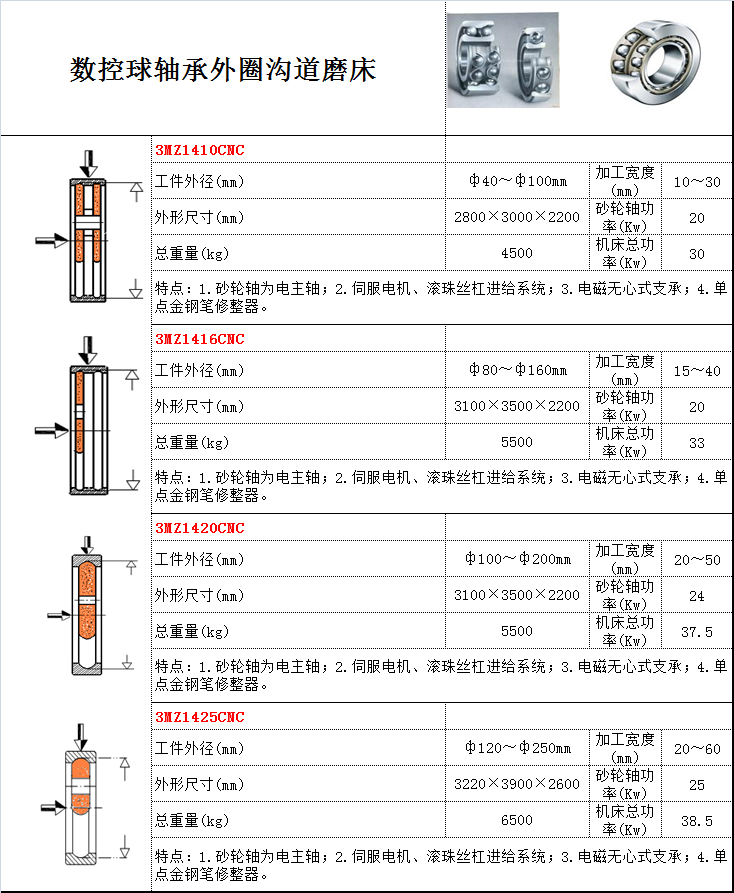 数控球轴承外圈沟道磨床

3MZ1410CNC

| 工件外径(mm) | Φ40～Φ100mm | 加工宽度(mm) | 10～30 |
|---|---|---|---|
| 外形尺寸(mm) | 2800×3000×2200 | 砂轮轴功率(Kw) | 20 |
| 总重量(kg) | 4500 | 机床总功率(Kw) | 30 |

特点：1.砂轮轴为电主轴；2.伺服电机、滚珠丝杠进给系统；3.电磁无心式支承；4.单点金钢笔修整器。

3MZ1416CNC

| 工件外径(mm) | Φ80～Φ160mm | 加工宽度(mm) | 15～40 |
|---|---|---|---|
| 外形尺寸(mm) | 3100×3500×2200 | 砂轮轴功率(Kw) | 20 |
| 总重量(kg) | 5500 | 机床总功率(Kw) | 33 |

特点：1.砂轮轴为电主轴；2.伺服电机、滚珠丝杠进给系统；3.电磁无心式支承；4.单点金钢笔修整器。

3MZ1420CNC

| 工件外径(mm) | Φ100～Φ200mm | 加工宽度(mm) | 20～50 |
|---|---|---|---|
| 外形尺寸(mm) | 3100×3500×2200 | 砂轮轴功率(Kw) | 24 |
| 总重量(kg) | 5500 | 机床总功率(Kw) | 37.5 |

特点：1.砂轮轴为电主轴；2.伺服电机、滚珠丝杠进给系统；3.电磁无心式支承；4.单点金钢笔修整器。

3MZ1425CNC

| 工件外径(mm) | Φ120～Φ250mm | 加工宽度(mm) | 20～60 |
|---|---|---|---|
| 外形尺寸(mm) | 3220×3900×2600 | 砂轮轴功率(Kw) | 25 |
| 总重量(kg) | 6500 | 机床总功率(Kw) | 38.5 |

特点：1.砂轮轴为电主轴；2.伺服电机、滚珠丝杠进给系统；3.电磁无心式支承；4.单点金钢笔修整器。